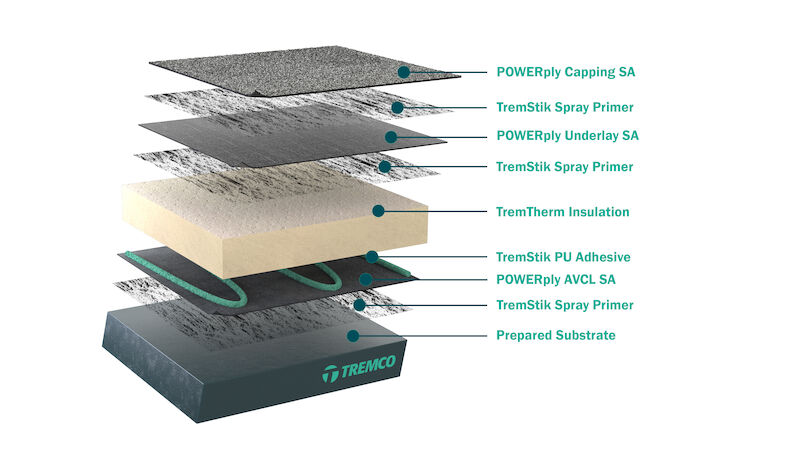 POWERply Capping SA
TremStik Spray Primer
POWERply Underlay SA
TremStik Spray Primer
TremTherm Insulation
TremStik PU Adhesive
POWERply AVCL SA
TremStik Spray Primer
Prepared Substrate
TREMCO