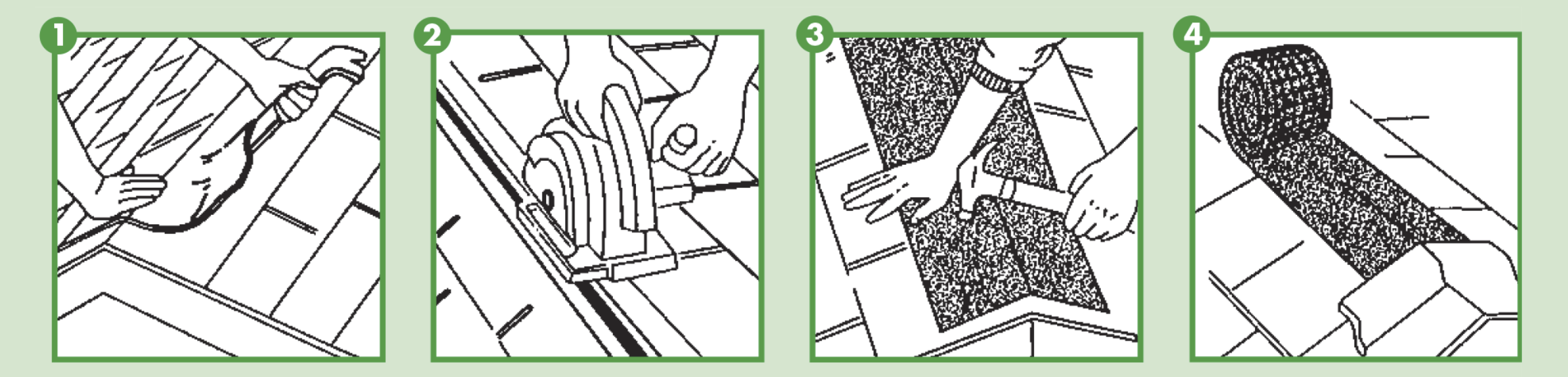 1
2
3
4