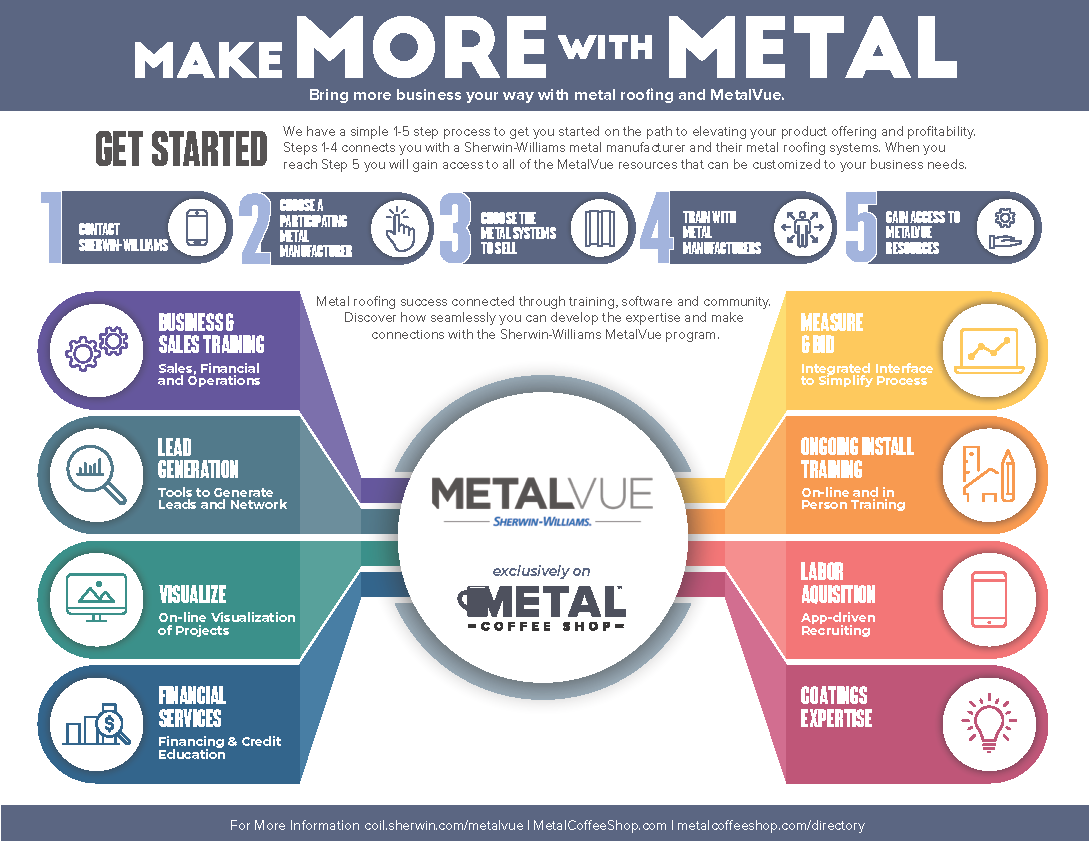 MAKE MORE WITH METAL

Bring more business your way with metal roofing and MetalVue.

GET STARTED

We have a simple 1-5 step process to get you started on the path to elevating your product offering and profitability. Steps 1-4 connects you with a Sherwin-Williams metal manufacturer and their metal roofing systems. When you reach Step 5 you will gain access to all of the MetalVue resources that can be customized to your business needs.

1 CONTACT SHERWIN-WILLIAMS

2 CHOOSE A PARTICIPATING METAL MANUFACTURER

3 CHOOSE THE METAL SYSTEMS TO SELL

4 TRAIN WITH METAL MANUFACTURERS

5 GAIN ACCESS TO METALVUE RESOURCES

Metal roofing success connected through training, software and community. Discover how seamlessly you can develop the expertise and make connections with the Sherwin-Williams MetalVue program.

BUSINESS & SALES TRAINING
Sales, Financial and Operations

LEAD GENERATION
Tools to Generate Leads and Network

VISUALIZE
On-line Visualization of Projects

FINANCIAL SERVICES
Financing & Credit Education

METALVUE
SHERWIN-WILLIAMS.

exclusively on
METAL
COFFEE SHOP

MEASURE & BID
Integrated Interface to Simplify Process

ONGOING INSTALL TRAINING
On-line and in Person Training

LABOR AQUISITION
App-driven Recruiting

COATINGS EXPERTISE

For More Information coil.sherwin.com/metalvue | MetalCoffeeShop.com | metalcoffeeshop.com/directory