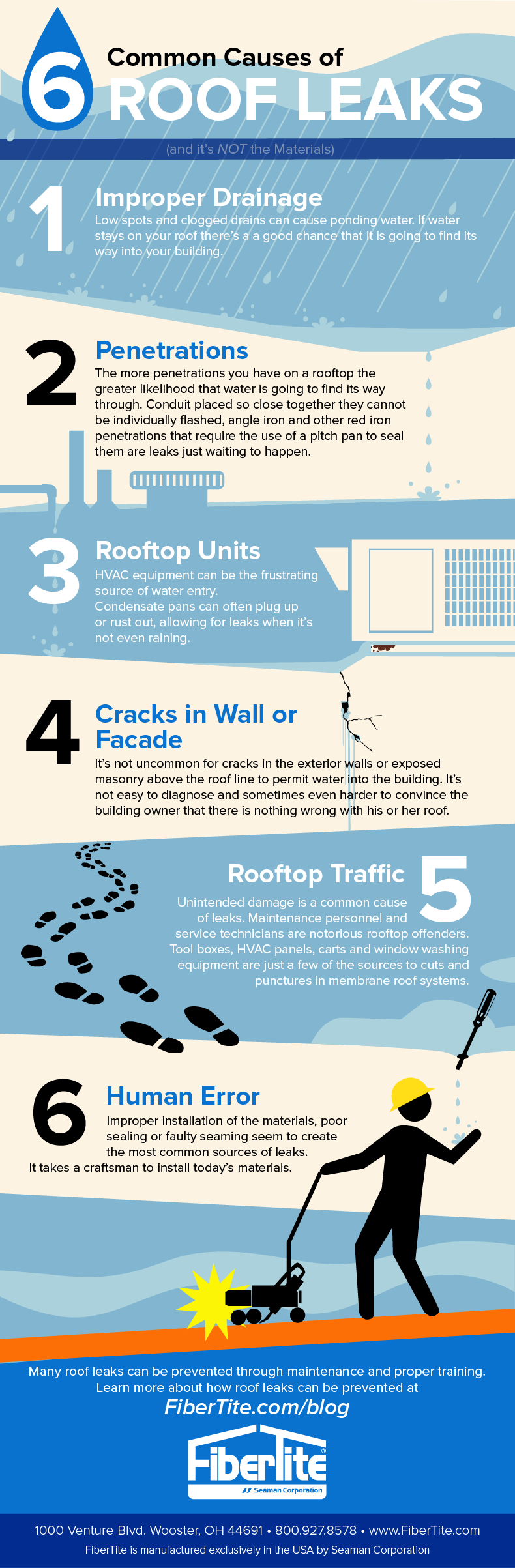 6 Common Causes of ROOF LEAKS

(and it's NOT the Materials)

1 Improper Drainage

Low spots and clogged drains can cause ponding water. If water stays on your roof there's a a good chance that it is going to find its way into your building.

2 Penetrations

The more penetrations you have on a rooftop the greater likelihood that water is going to find its way through. Conduit placed so close together they cannot be individually flashed, angle iron and other red iron penetrations that require the use of a pitch pan to seal them are leaks just waiting to happen.

3 Rooftop Units

HVAC equipment can be the frustrating source of water entry. Condensate pans can often plug up or rust out, allowing for leaks when it's not even raining.

4 Cracks in Wall or Facade

It's not uncommon for cracks in the exterior walls or exposed masonry above the roof line to permit water into the building. It's not easy to diagnose and sometimes even harder to convince the building owner that there is nothing wrong with his or her roof.

Rooftop Traffic 5

Unintended damage is a common cause of leaks. Maintenance personnel and service technicians are notorious rooftop offenders. Tool boxes, HVAC panels, carts and window washing equipment are just a few of the sources to cuts and punctures in membrane roof systems.

6 Human Error

Improper installation of the materials, poor sealing or faulty seaming seem to create the most common sources of leaks. It takes a craftsman to install today's materials.

Many roof leaks can be prevented through maintenance and proper training. Learn more about how roof leaks can be prevented at

FiberTite.com/blog

FiberTite
Seaman Corporation

1000 Venture Blvd. Wooster, OH 44691 • 800.927.8578 • www.FiberTite.com

FiberTite is manufactured exclusively in the USA by Seaman Corporation